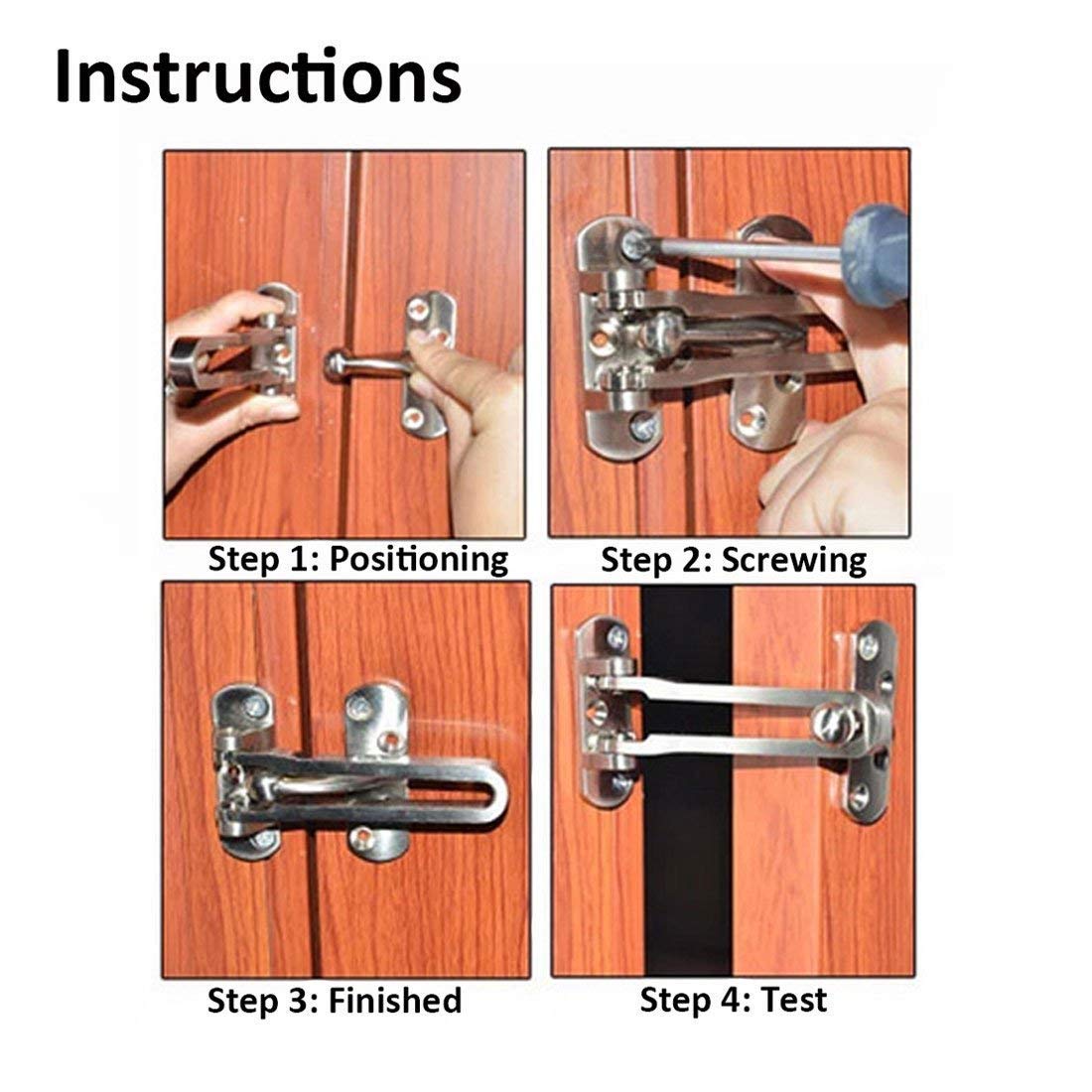 Instructions

Step 1: Positioning

Step 2: Screwing

Step 3: Finished

Step 4: Test